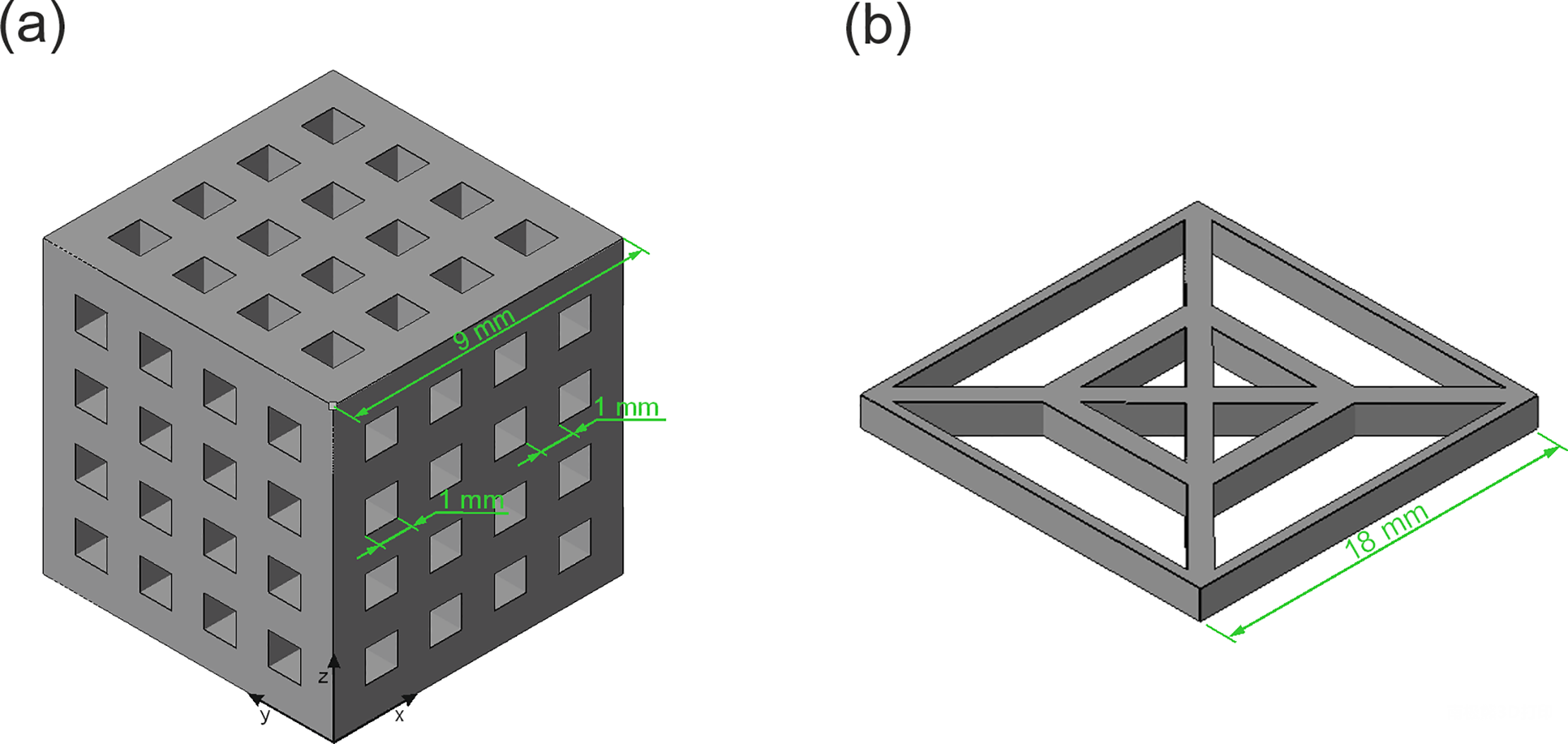 (a)

9 mm

1 mm

1 mm

z

y

x

(b)

18 mm