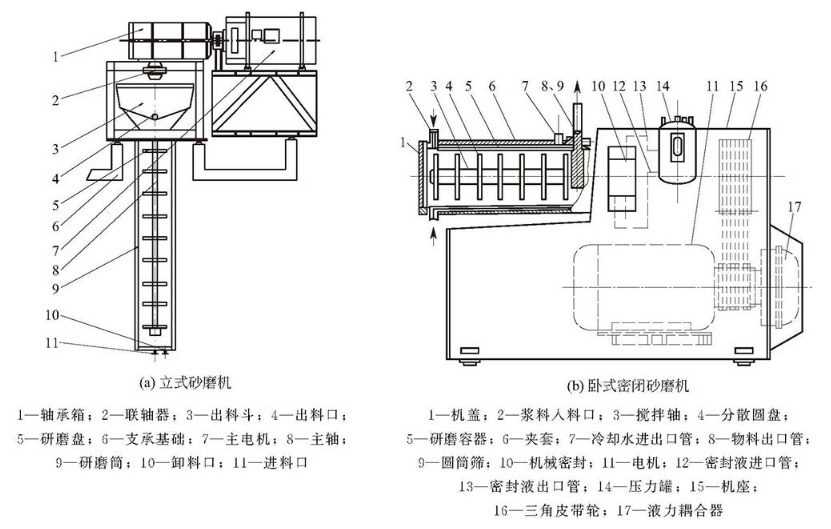 1
2
3
4
5
6
7
8
9
10
11

(a) 立式砂磨机

1—轴承箱；2—联轴器；3—出料斗；4—出料口；5—研磨盘；6—支承基础；7—主电机；8—主轴；9—研磨筒；10—卸料口；11—进料口

2 3 4 5 6 7 8、9 10 12 13 14 11 15 16
1
17

(b) 卧式密闭砂磨机

1—机盖；2—浆料入料口；3—搅拌轴；4—分散圆盘；5—研磨容器；6—夹套；7—冷却水进出口管；8—物料出口管；9—圆筒筛；10—机械密封；11—电机；12—密封液进口管；13—密封液出口管；14—压力罐；15—机座；16—三角皮带轮；17—液力耦合器