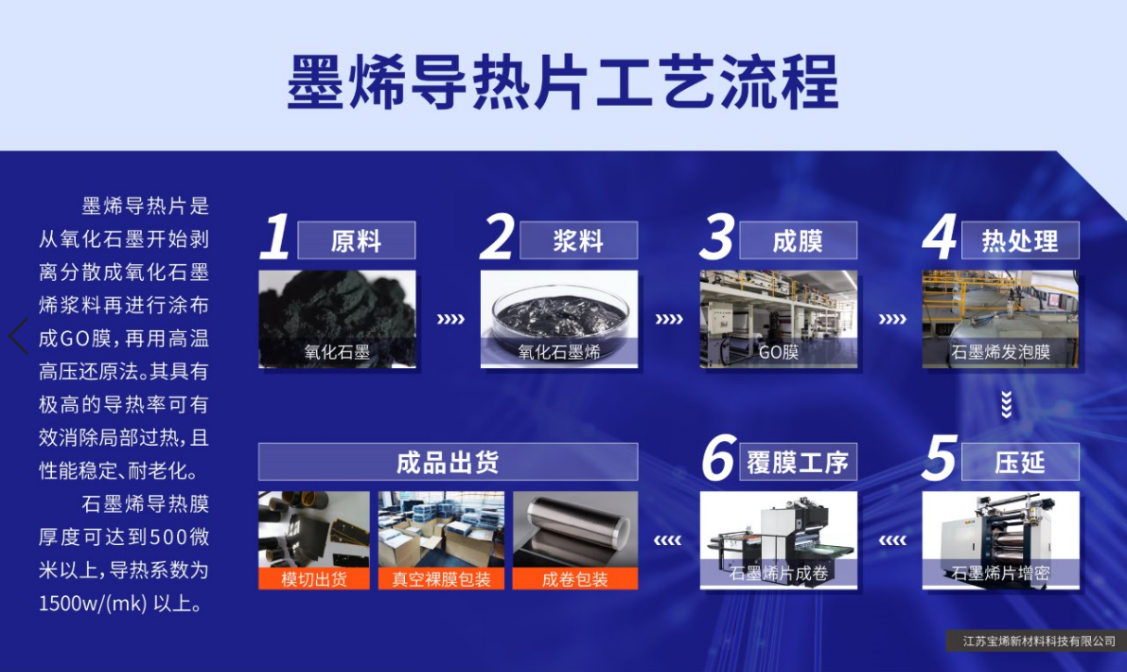 墨烯导热片工艺流程

墨烯导热片是从氧化石墨开始剥离分散成氧化石墨烯浆料再进行涂布成GO膜，再用高温高压还原法。其具有极高的导热率可有效消除局部过热，且性能稳定、耐老化。

石墨烯导热膜厚度可达到500微米以上，导热系数为1500w/(mk) 以上。

1 原料
氧化石墨

2 浆料
氧化石墨烯

3 成膜
GO膜

4 热处理
石墨烯发泡膜

5 压延
石墨烯片增密

6 覆膜工序
石墨烯片成卷

成品出货
模切出货
真空裸膜包装
成卷包装

江苏宝烯新材料科技有限公司