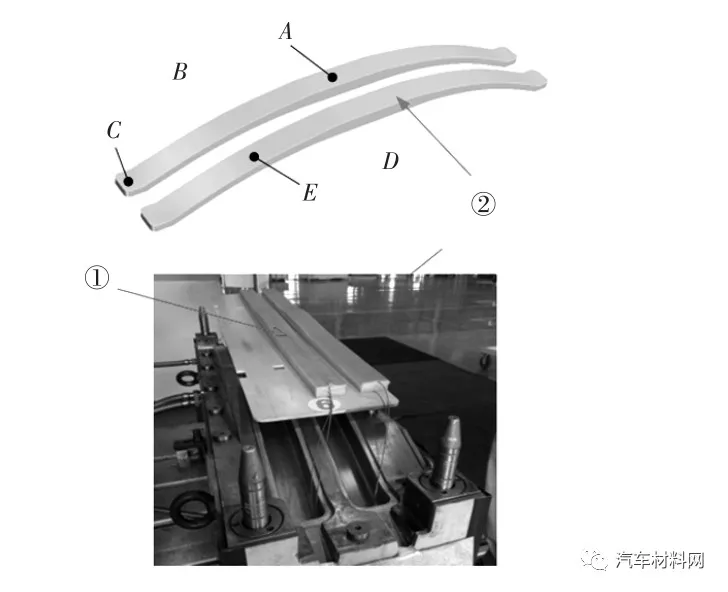 A
B
C
D
E
②
①
6
汽车材料网