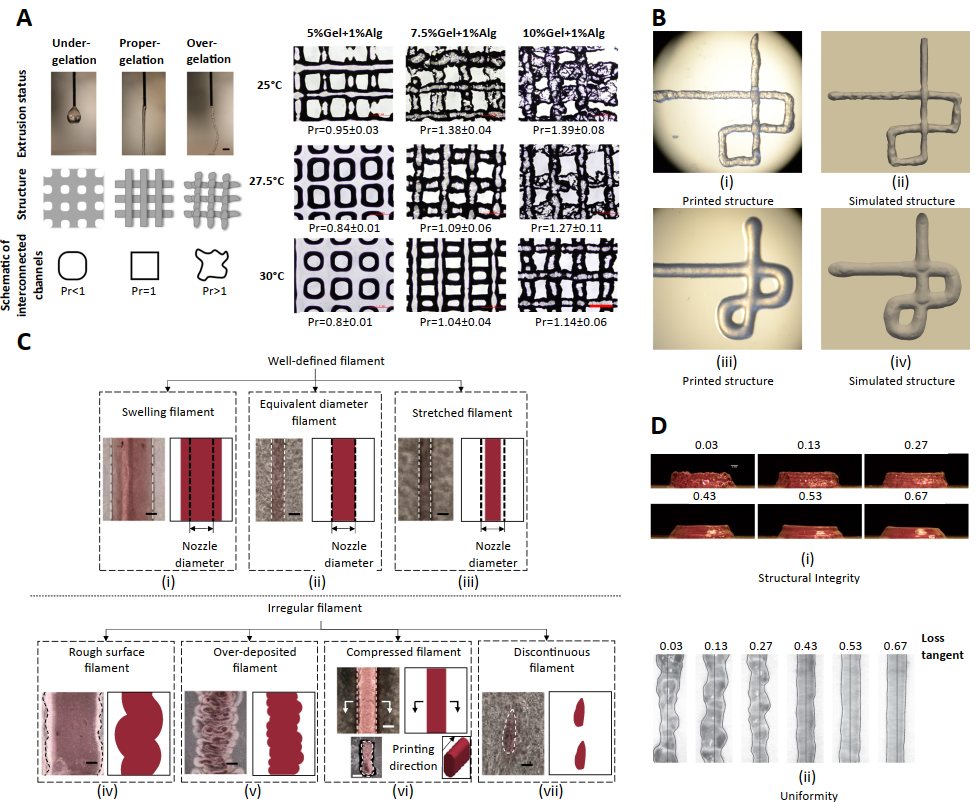 A

Under-gelation

Proper-gelation

Over-gelation

Extrusion status

Structure

Schematic of interconnected channels

Pr<1

Pr=1

Pr>1

5%Gel+1%Alg

7.5%Gel+1%Alg

10%Gel+1%Alg

25°C

Pr=0.95±0.03

Pr=1.38±0.04

Pr=1.39±0.08

27.5°C

Pr=0.84±0.01

Pr=1.09±0.06

Pr=1.27±0.11

30°C

Pr=0.8±0.01

Pr=1.04±0.04

Pr=1.14±0.06

B

(i)
Printed structure

(ii)
Simulated structure

(iii)
Printed structure

(iv)
Simulated structure

C

Well-defined filament

Swelling filament

Nozzle diameter

(i)

Equivalent diameter filament

Nozzle diameter

(ii)

Stretched filament

Nozzle diameter

(iii)

Irregular filament

Rough surface filament

(iv)

Over-deposited filament

(v)

Compressed filament

Printing direction

(vi)

Discontinuous filament

(vii)

D

0.03

0.13

0.27

0.43

0.53

0.67

(i)
Structural Integrity

0.03

0.13

0.27

0.43

0.53

0.67

Loss tangent

(ii)
Uniformity