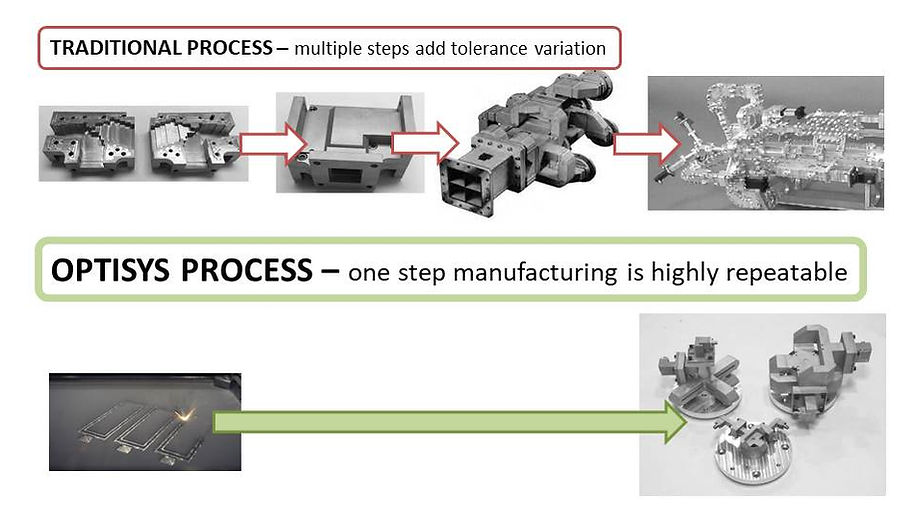 TRADITIONAL PROCESS – multiple steps add tolerance variation

OPTISYS PROCESS – one step manufacturing is highly repeatable